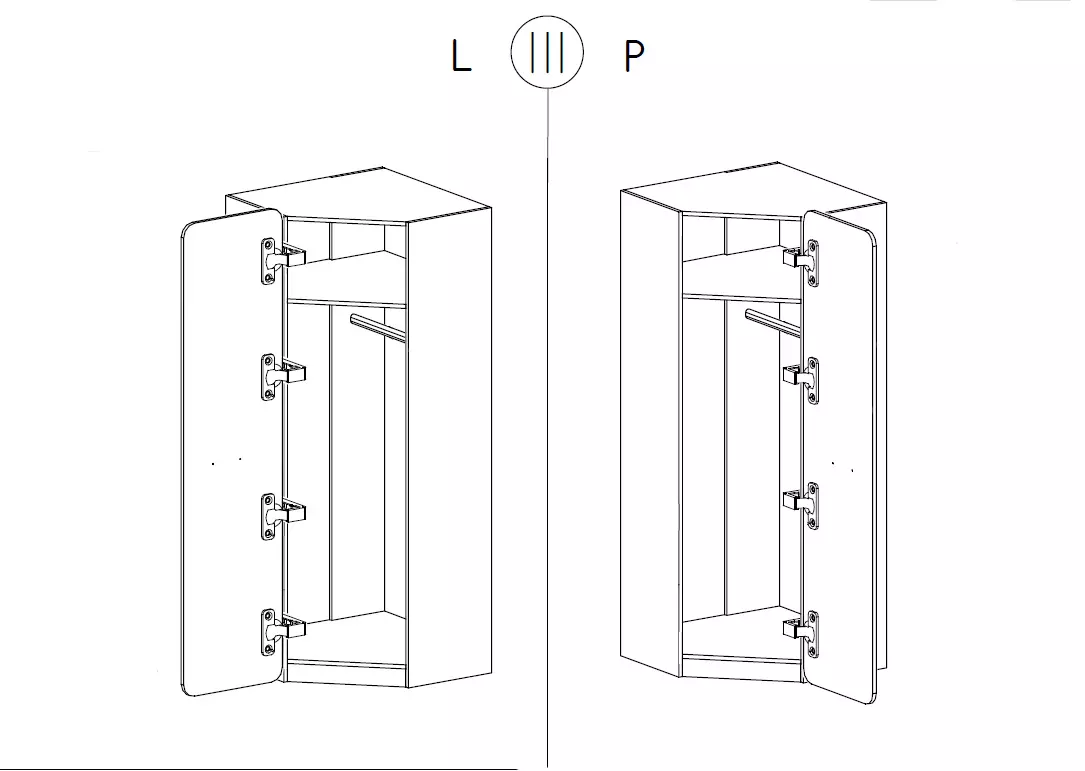 L III P