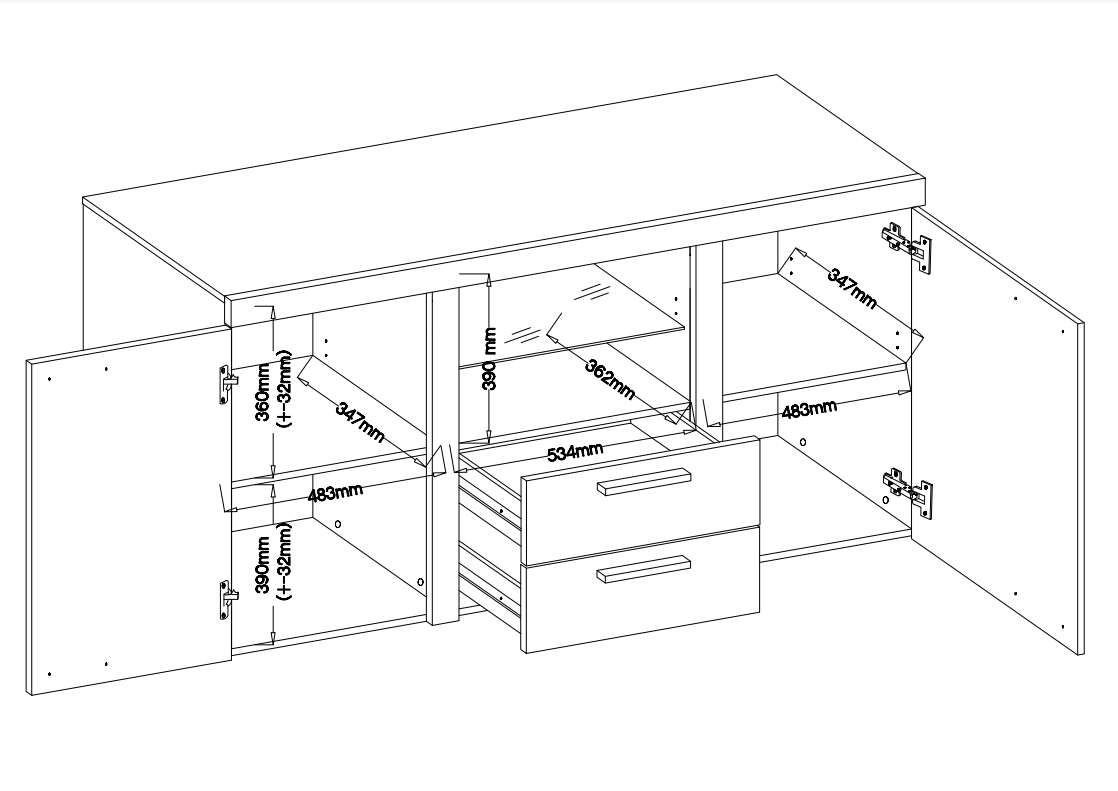 360mm (+-32mm)

347mm

483mm

390mm (+-32mm)

390 mm

362mm

534mm

347mm

483mm